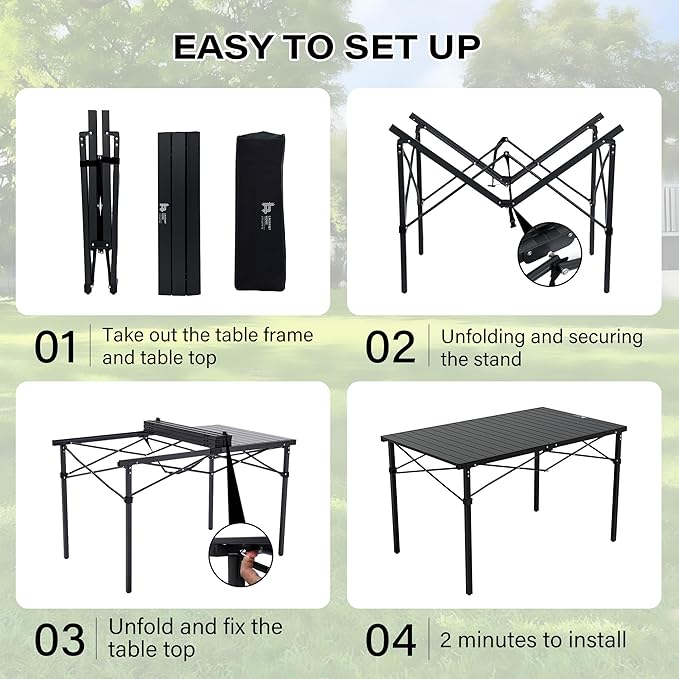 EASY TO SET UP

01 Take out the table frame and table top

02 Unfolding and securing the stand

03 Unfold and fix the table top

04 2 minutes to install