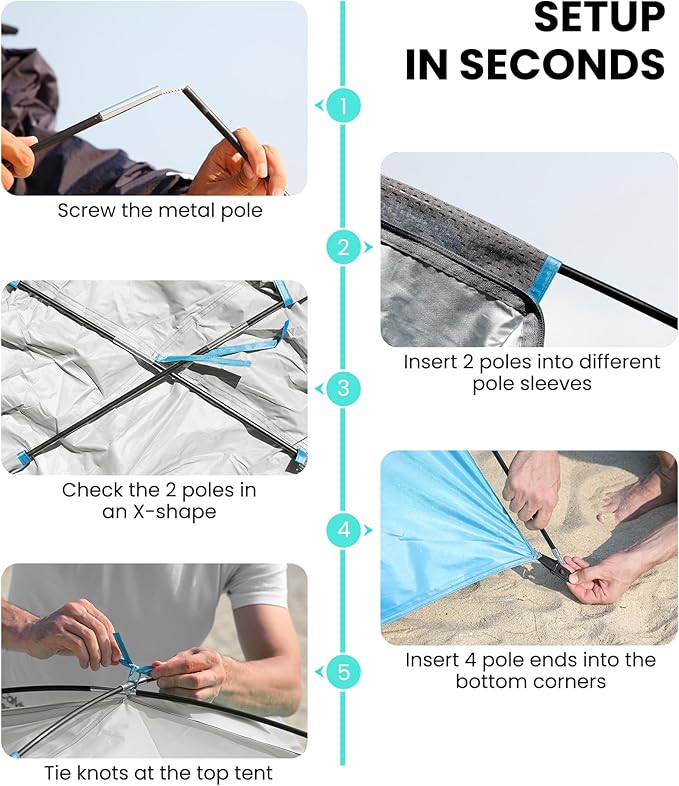 SETUP
IN SECONDS

1

Screw the metal pole

2

Insert 2 poles into different pole sleeves

3

Check the 2 poles in an X-shape

4

Insert 4 pole ends into the bottom corners

5

Tie knots at the top tent