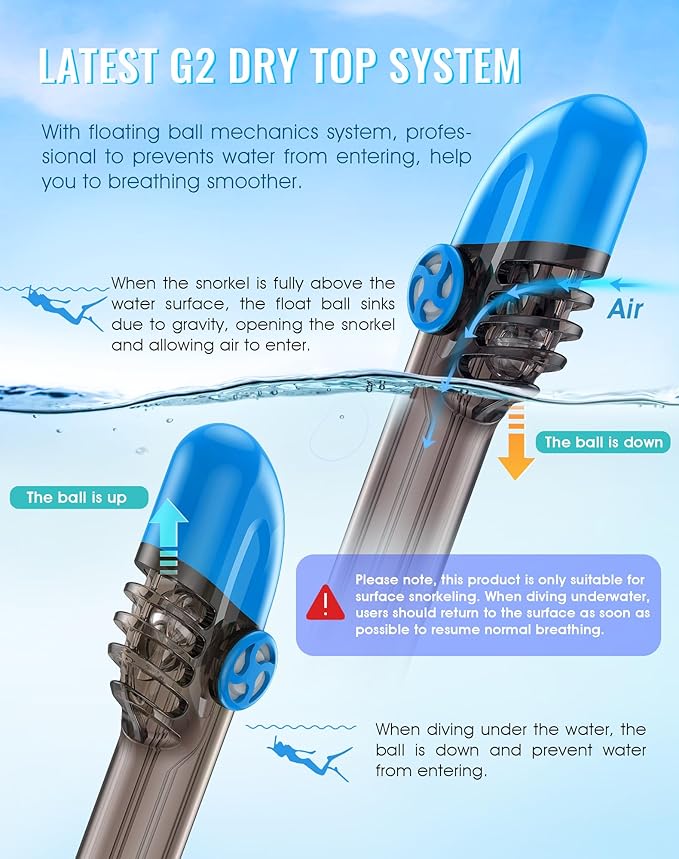 LATEST G2 DRY TOP SYSTEM

With floating ball mechanics system, professional to prevents water from entering, help you to breathing smoother.

When the snorkel is fully above the water surface, the float ball sinks due to gravity, opening the snorkel and allowing air to enter.

Air

The ball is down

The ball is up

Please note, this product is only suitable for surface snorkeling. When diving underwater, users should return to the surface as soon as possible to resume normal breathing.

When diving under the water, the ball is down and prevent water from entering.