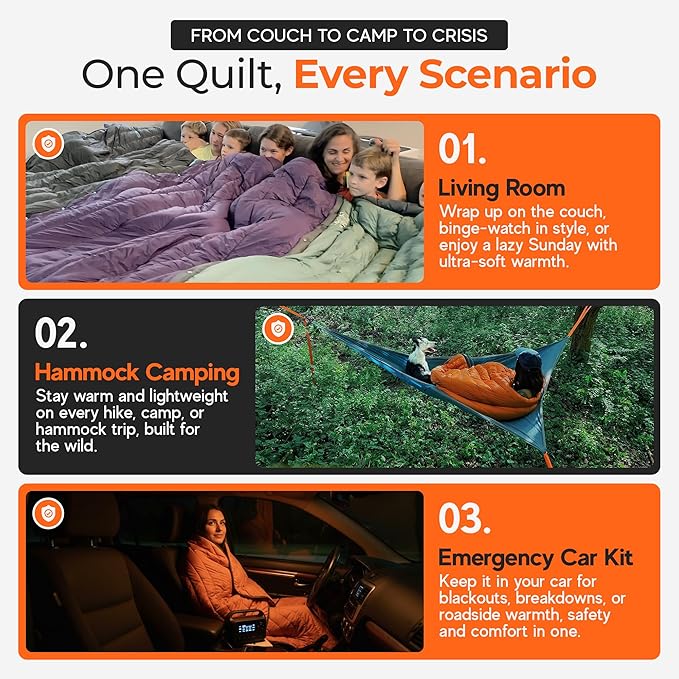 FROM COUCH TO CAMP TO CRISIS

One Quilt, Every Scenario

01.

Living Room

Wrap up on the couch, binge-watch in style, or enjoy a lazy Sunday with ultra-soft warmth.

02.

Hammock Camping

Stay warm and lightweight on every hike, camp, or hammock trip, built for the wild.

03.

Emergency Car Kit

Keep it in your car for blackouts, breakdowns, or roadside warmth, safety and comfort in one.