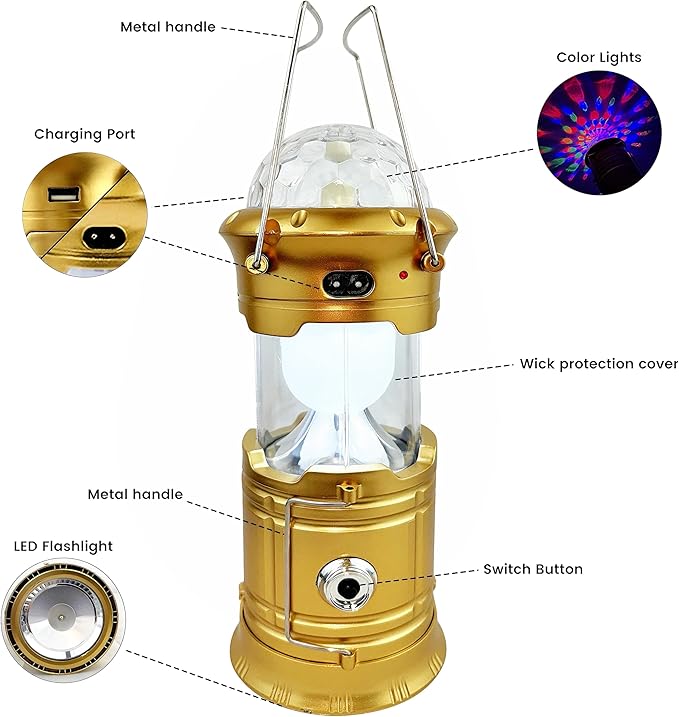 Metal handle

Color Lights

Charging Port

Wick protection cover

Metal handle

LED Flashlight

Switch Button