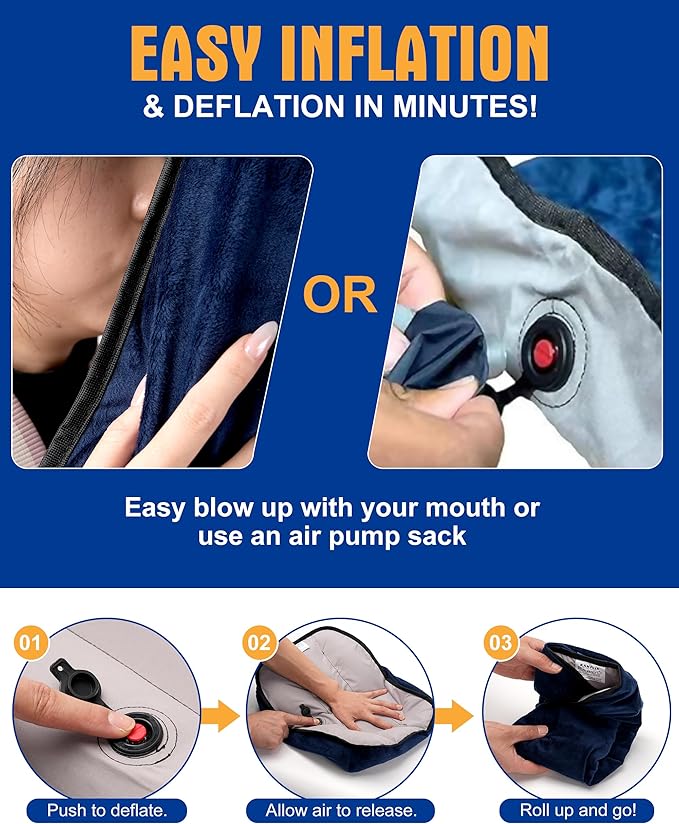 EASY INFLATION
& DEFLATION IN MINUTES!

OR

Easy blow up with your mouth or use an air pump sack

01

Push to deflate.

02

Allow air to release.

03

Roll up and go!