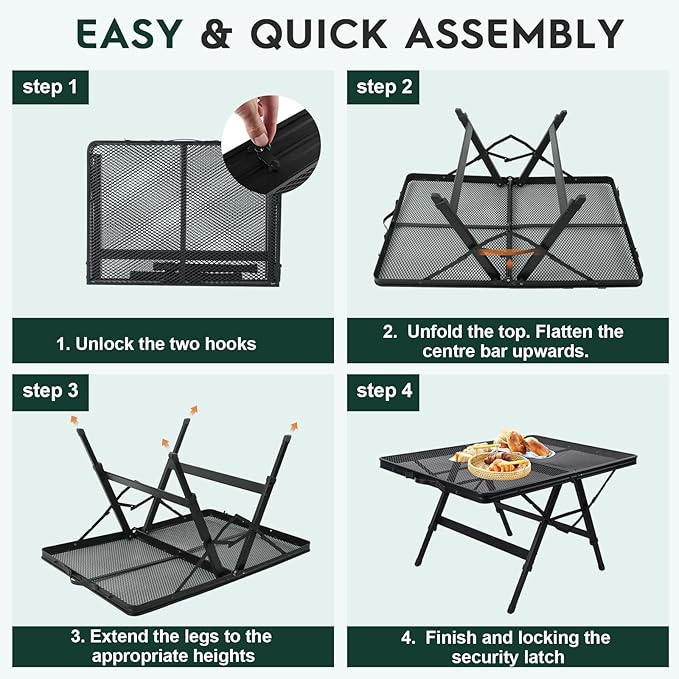 EASY & QUICK ASSEMBLY

step 1

1. Unlock the two hooks

step 2

2. Unfold the top. Flatten the centre bar upwards.

step 3

3. Extend the legs to the appropriate heights

step 4

4. Finish and locking the security latch