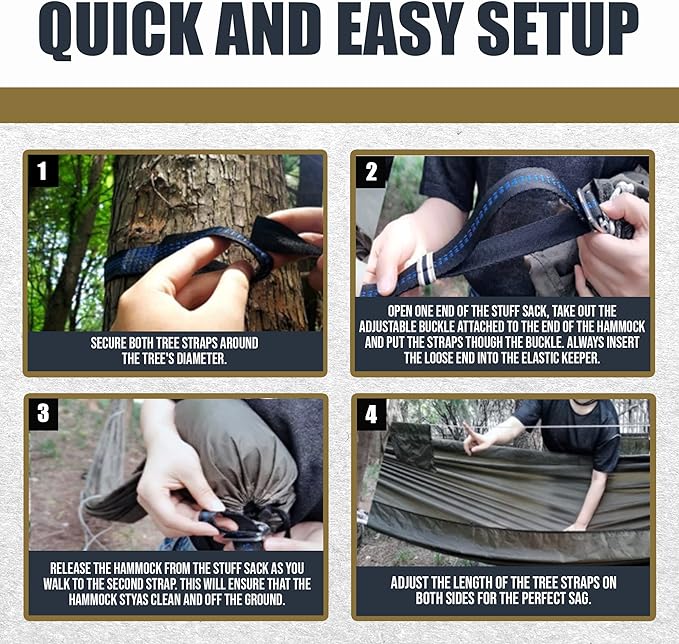 QUICK AND EASY SETUP

1

SECURE BOTH TREE STRAPS AROUND THE TREE'S DIAMETER.

2

OPEN ONE END OF THE STUFF SACK, TAKE OUT THE ADJUSTABLE BUCKLE ATTACHED TO THE END OF THE HAMMOCK AND PUT THE STRAPS THOUGH THE BUCKLE. ALWAYS INSERT THE LOOSE END INTO THE ELASTIC KEEPER.

3

RELEASE THE HAMMOCK FROM THE STUFF SACK AS YOU WALK TO THE SECOND STRAP. THIS WILL ENSURE THAT THE HAMMOCK STYAS CLEAN AND OFF THE GROUND.

4

ADJUST THE LENGTH OF THE TREE STRAPS ON BOTH SIDES FOR THE PERFECT SAG.