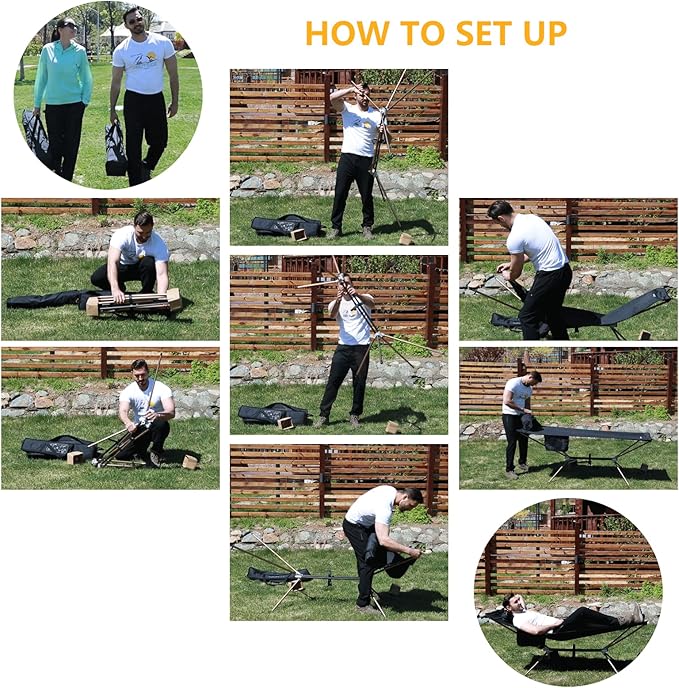 HOW TO SET UP