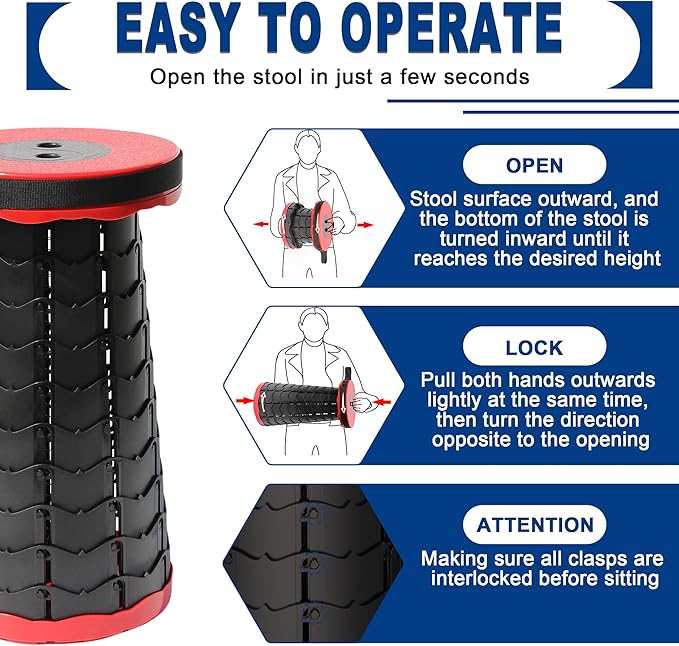 EASY TO OPERATE

Open the stool in just a few seconds

OPEN

Stool surface outward, and the bottom of the stool is turned inward until it reaches the desired height

LOCK

Pull both hands outwards lightly at the same time, then turn the direction opposite to the opening

ATTENTION

Making sure all clasps are interlocked before sitting