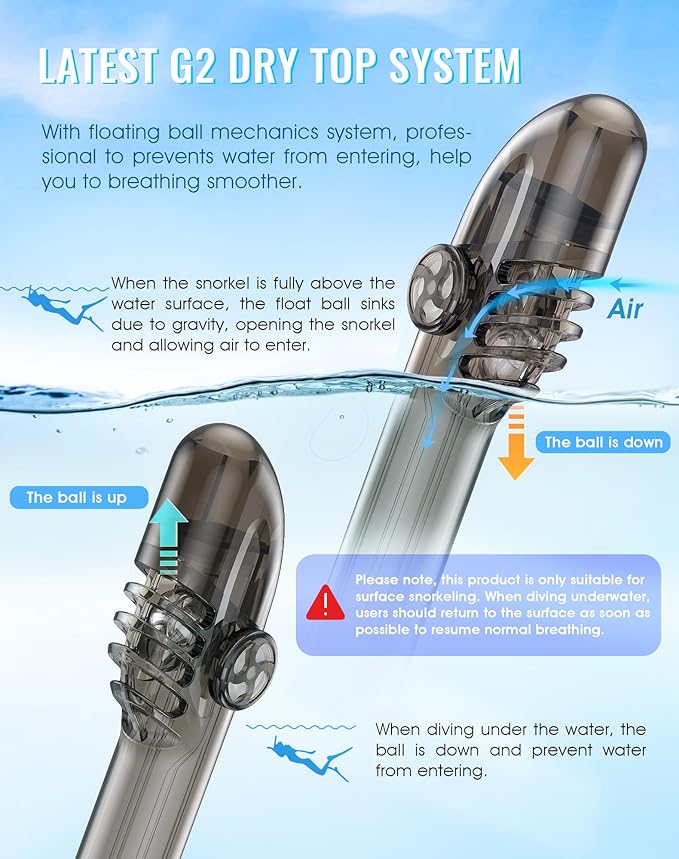 LATEST G2 DRY TOP SYSTEM

With floating ball mechanics system, professional to prevents water from entering, help you to breathing smoother.

When the snorkel is fully above the water surface, the float ball sinks due to gravity, opening the snorkel and allowing air to enter.

Air

The ball is down

The ball is up

Please note, this product is only suitable for surface snorkeling. When diving underwater, users should return to the surface as soon as possible to resume normal breathing.

When diving under the water, the ball is down and prevent water from entering.