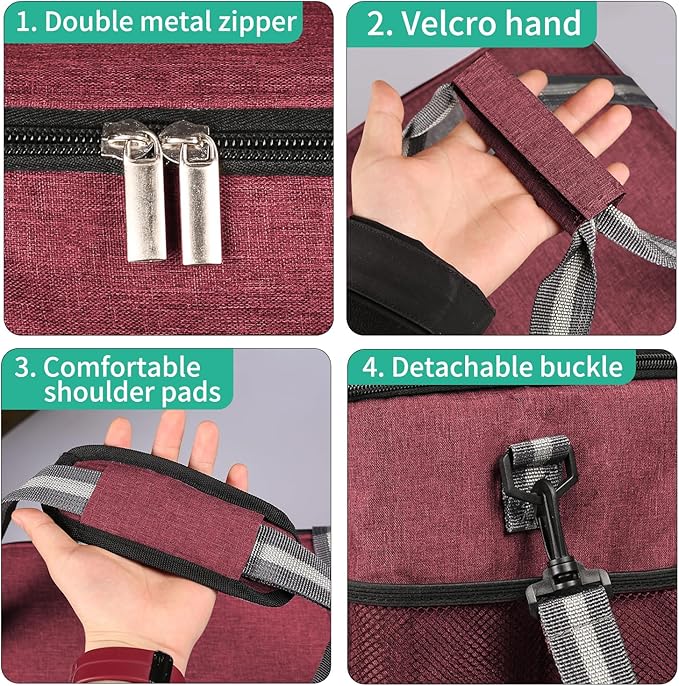 1. Double metal zipper

2. Velcro hand

3. Comfortable shoulder pads

4. Detachable buckle