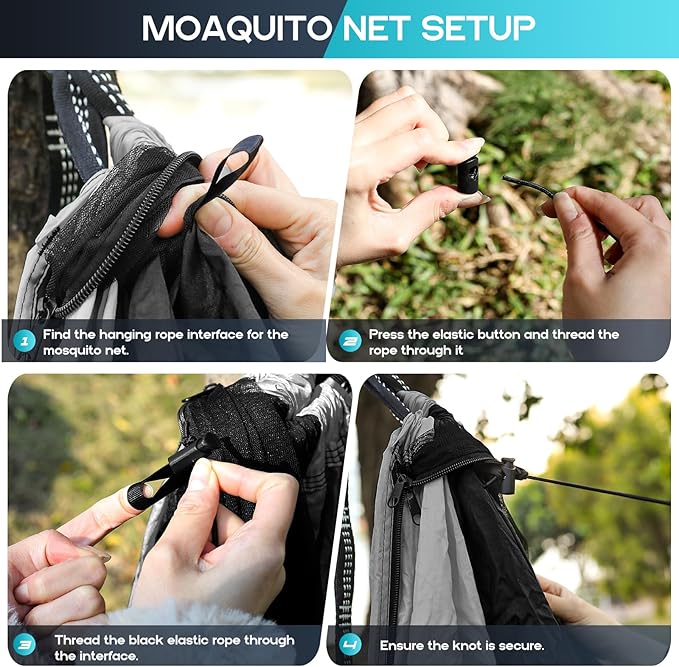 MOAQUITO NET SETUP

1 Find the hanging rope interface for the mosquito net.

2 Press the elastic button and thread the rope through it

3 Thread the black elastic rope through the interface.

4 Ensure the knot is secure.