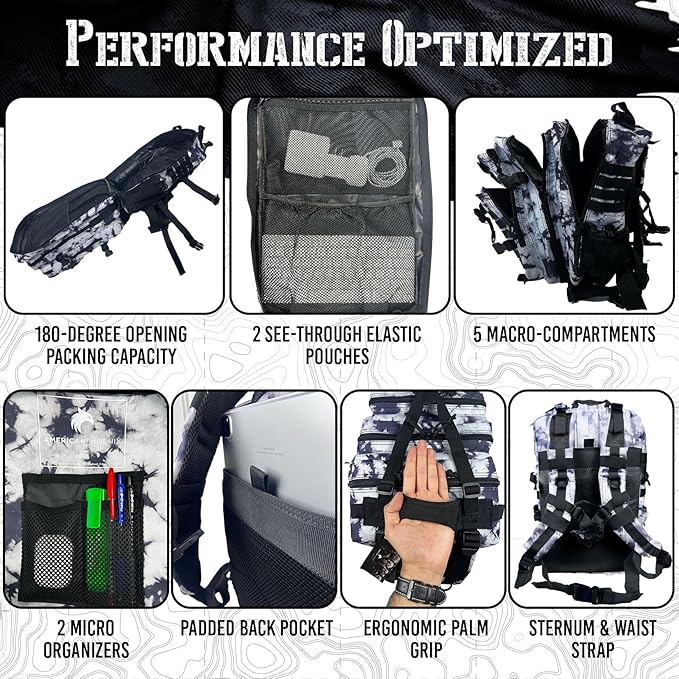 PERFORMANCE OPTIMIZED

180-DEGREE OPENING PACKING CAPACITY

2 SEE-THROUGH ELASTIC POUCHES

5 MACRO-COMPARTMENTS

AMERICAN PHOENIX

2 MICRO ORGANIZERS

PADDED BACK POCKET

ERGONOMIC PALM GRIP

STERNUM & WAIST STRAP