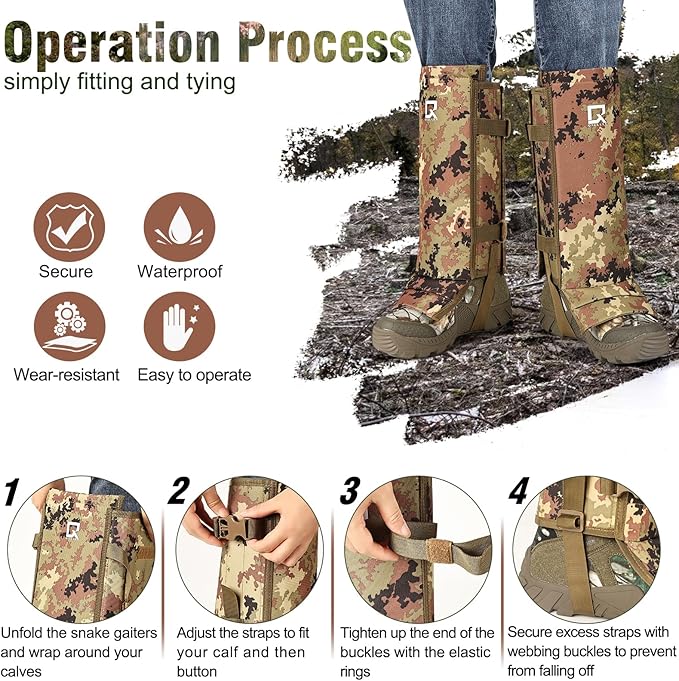 Operation Process
simply fitting and tying

Secure
Waterproof
Wear-resistant
Easy to operate

1
Unfold the snake gaiters and wrap around your calves

2
Adjust the straps to fit your calf and then button

3
Tighten up the end of the buckles with the elastic rings

4
Secure excess straps with webbing buckles to prevent from falling off