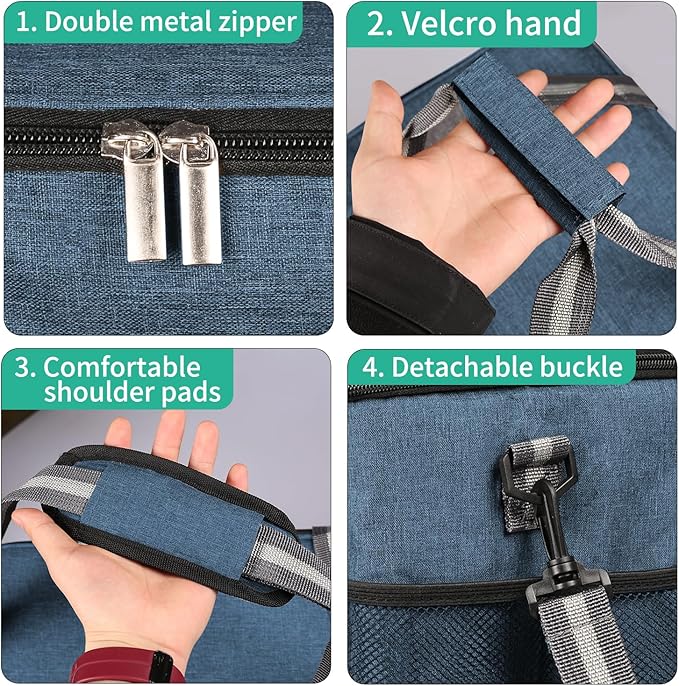 1. Double metal zipper

2. Velcro hand

3. Comfortable shoulder pads

4. Detachable buckle