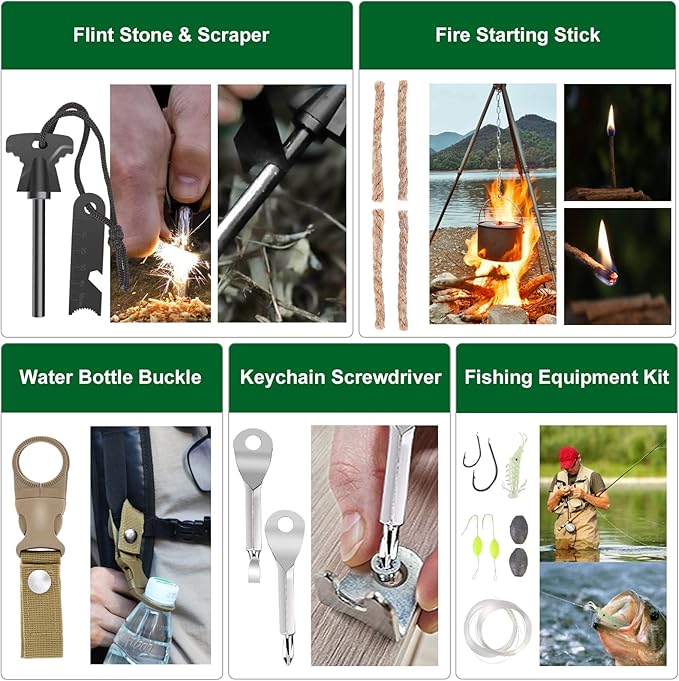 Flint Stone & Scraper

Fire Starting Stick

Water Bottle Buckle

Keychain Screwdriver

Fishing Equipment Kit