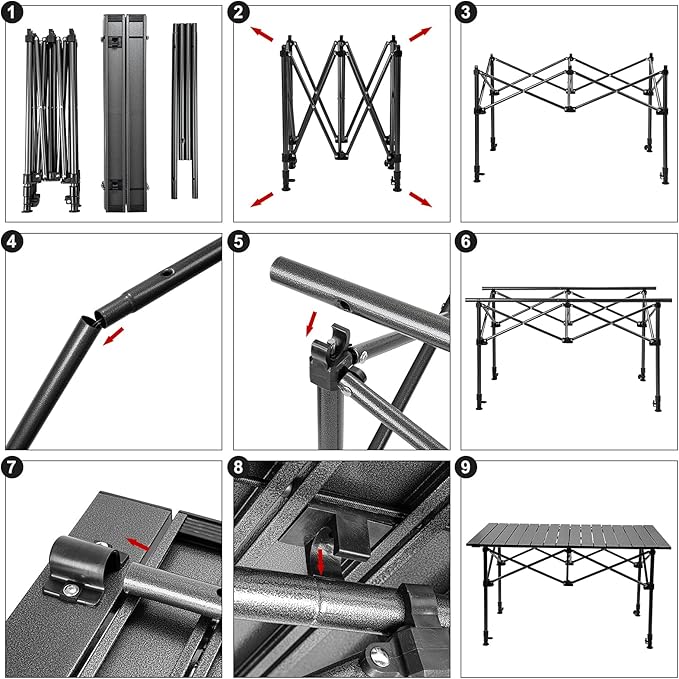 1
2
3
4
5
6
7
8
9