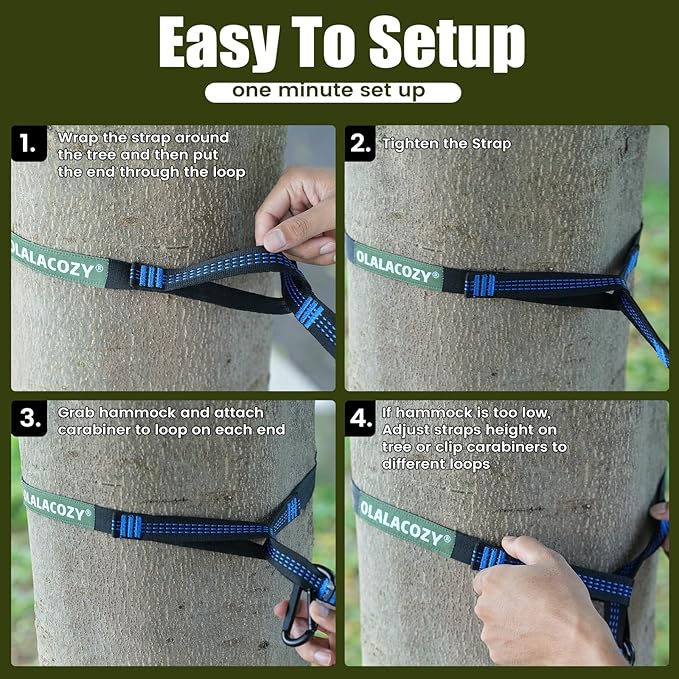 Easy To Setup

one minute set up

1. Wrap the strap around the tree and then put the end through the loop

OLALACOZY®

2. Tighten the Strap

OLALACOZY®

3. Grab hammock and attach carabiner to loop on each end

OLALACOZY®

4. If hammock is too low, Adjust straps height on tree or clip carabiners to different loops

OLALACOZY®