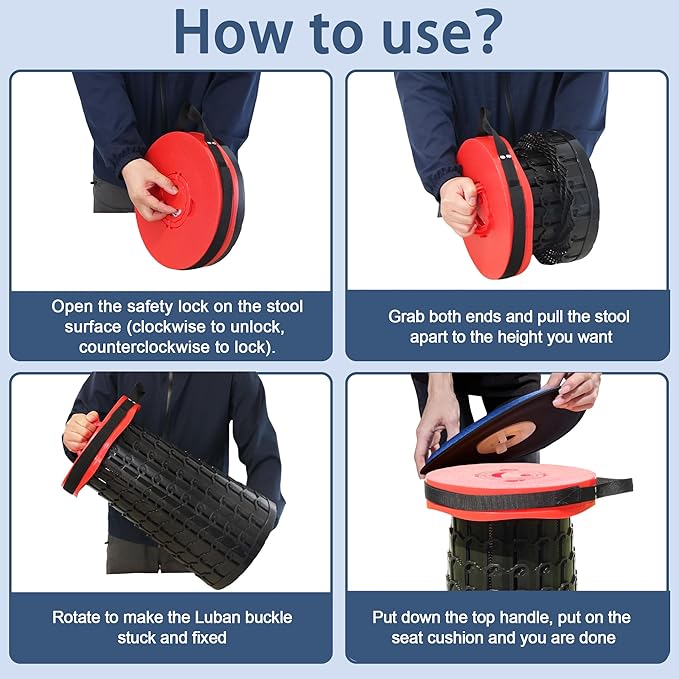 How to use?

Open the safety lock on the stool surface (clockwise to unlock, counterclockwise to lock).

Grab both ends and pull the stool apart to the height you want

Rotate to make the Luban buckle stuck and fixed

Put down the top handle, put on the seat cushion and you are done