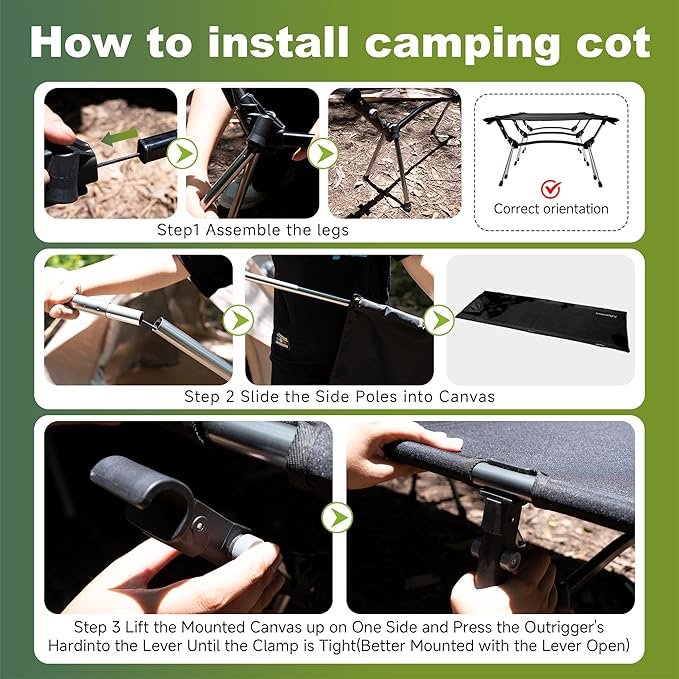 How to install camping cot

Correct orientation

Step1 Assemble the legs

Step 2 Slide the Side Poles into Canvas

Step 3 Lift the Mounted Canvas up on One Side and Press the Outrigger's Hardinto the Lever Until the Clamp is Tight(Better Mounted with the Lever Open)