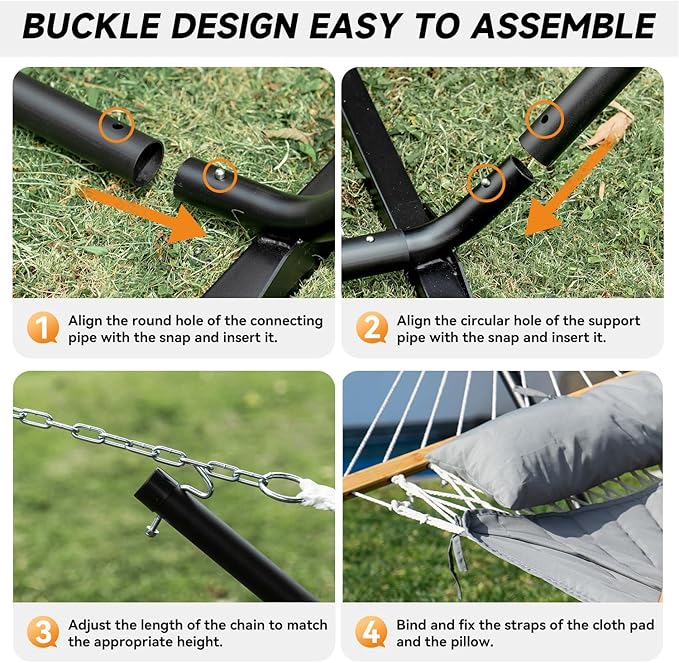 BUCKLE DESIGN EASY TO ASSEMBLE

1 Align the round hole of the connecting pipe with the snap and insert it.

2 Align the circular hole of the support pipe with the snap and insert it.

3 Adjust the length of the chain to match the appropriate height.

4 Bind and fix the straps of the cloth pad and the pillow.