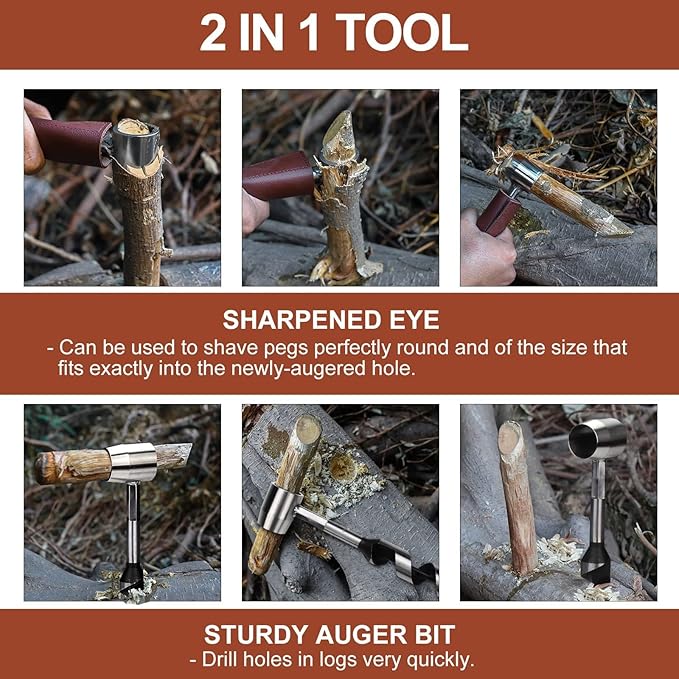 2 IN 1 TOOL

SHARPENED EYE

- Can be used to shave pegs perfectly round and of the size that fits exactly into the newly-augered hole.

STURDY AUGER BIT

- Drill holes in logs very quickly.