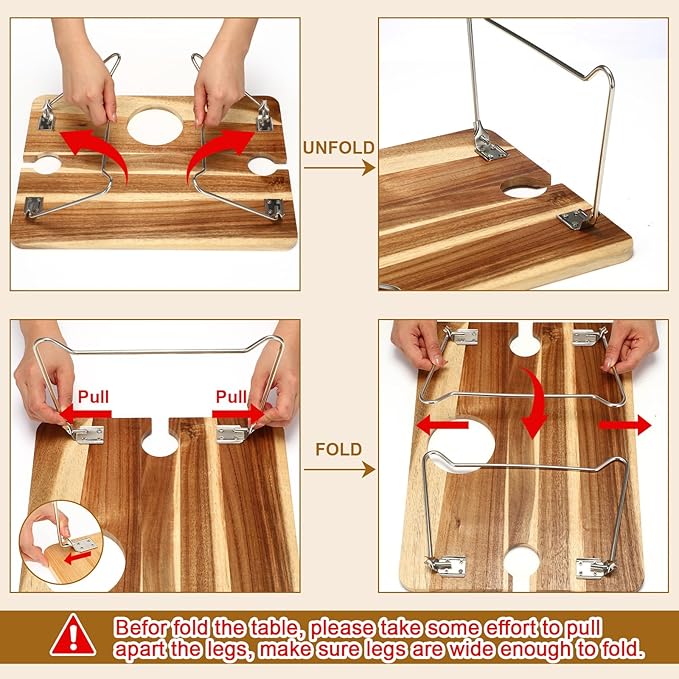 UNFOLD

Pull

Pull

FOLD

Befor fold the table, please take some effort to pull apart the legs, make sure legs are wide enough to fold.