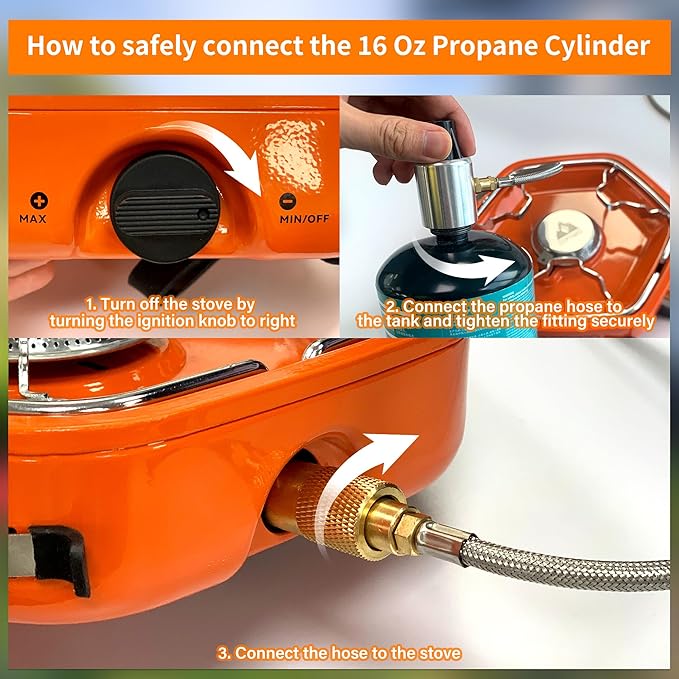 How to safely connect the 16 Oz Propane Cylinder

MAX

MIN/OFF

1. Turn off the stove by turning the ignition knob to right

2. Connect the propane hose to the tank and tighten the fitting securely

3. Connect the hose to the stove