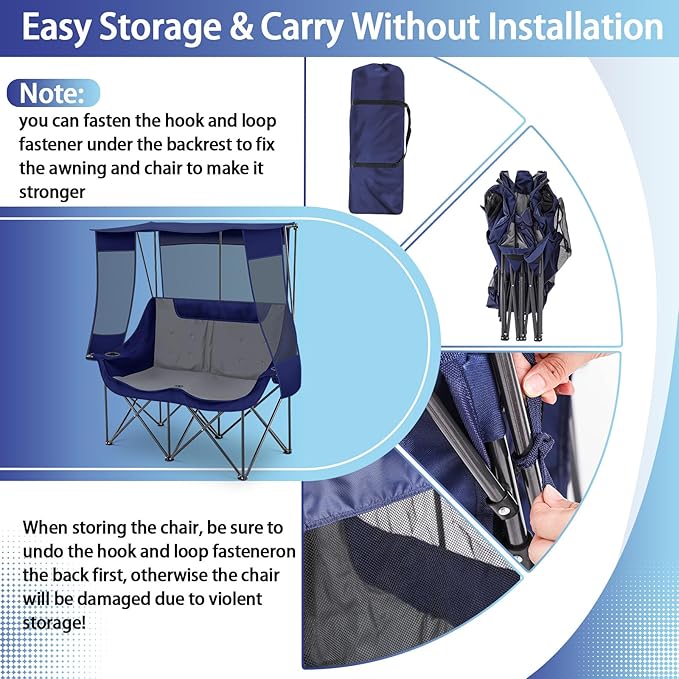 Easy Storage & Carry Without Installation

Note:
you can fasten the hook and loop fastener under the backrest to fix the awning and chair to make it stronger

When storing the chair, be sure to undo the hook and loop fasteneron the back first, otherwise the chair will be damaged due to violent storage!