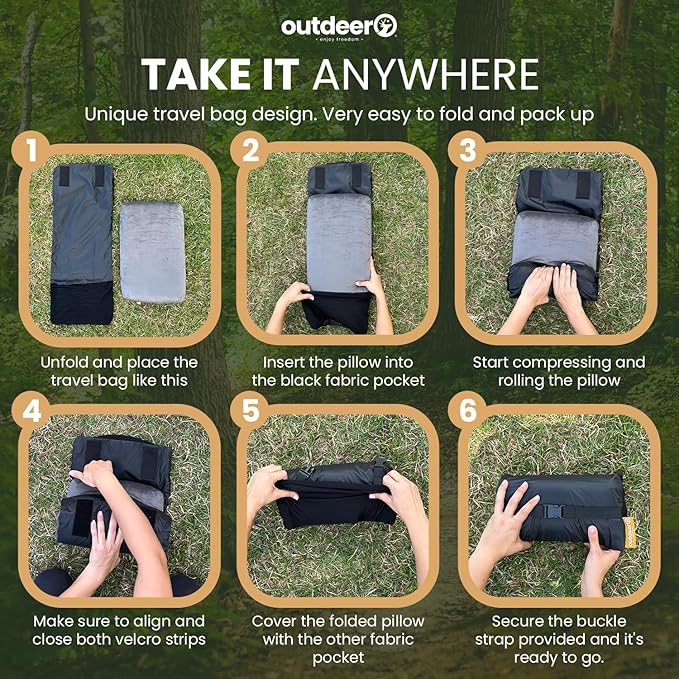 outdeer
- enjoy freedom -

TAKE IT ANYWHERE

Unique travel bag design. Very easy to fold and pack up

1
Unfold and place the travel bag like this

2
Insert the pillow into the black fabric pocket

3
Start compressing and rolling the pillow

4
Make sure to align and close both velcro strips

5
Cover the folded pillow with the other fabric pocket

6
Secure the buckle strap provided and it's ready to go.