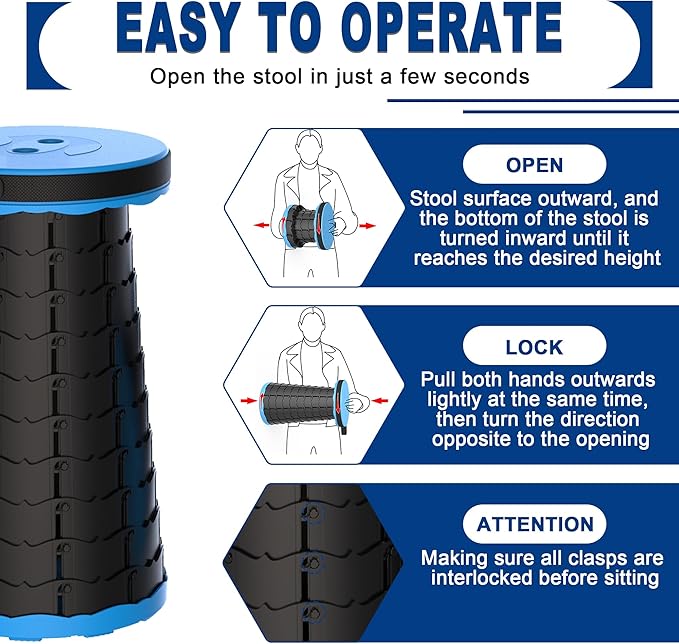 EASY TO OPERATE

Open the stool in just a few seconds

OPEN

Stool surface outward, and the bottom of the stool is turned inward until it reaches the desired height

LOCK

Pull both hands outwards lightly at the same time, then turn the direction opposite to the opening

ATTENTION

Making sure all clasps are interlocked before sitting