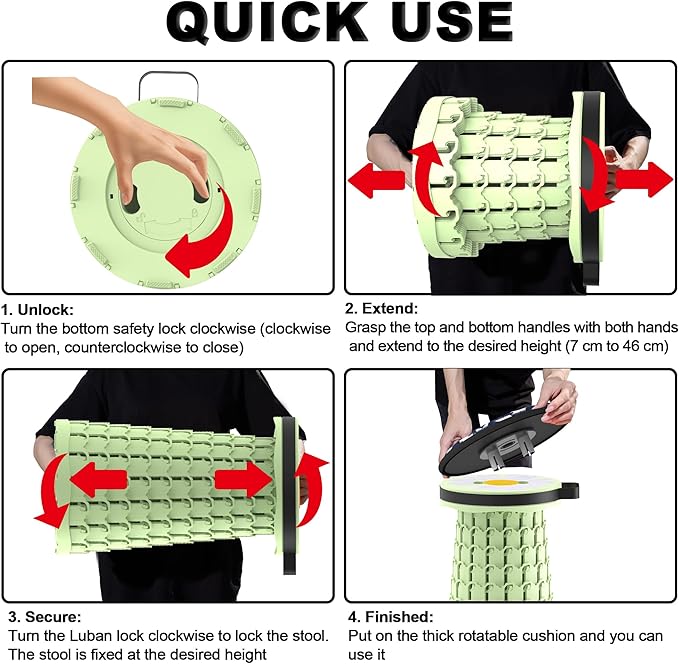 QUICK USE

1. Unlock:
Turn the bottom safety lock clockwise (clockwise to open, counterclockwise to close)

2. Extend:
Grasp the top and bottom handles with both hands and extend to the desired height (7 cm to 46 cm)

3. Secure:
Turn the Luban lock clockwise to lock the stool. The stool is fixed at the desired height

4. Finished:
Put on the thick rotatable cushion and you can use it