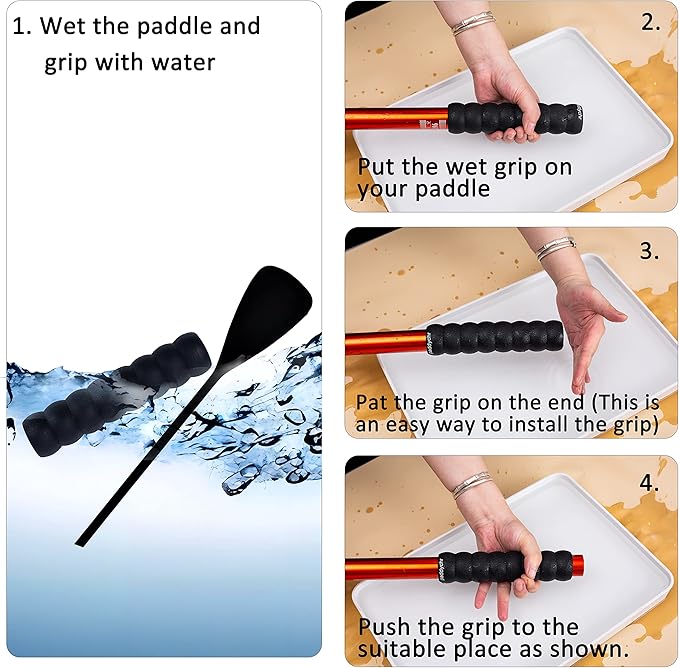 1. Wet the paddle and grip with water

2.

Put the wet grip on your paddle

3.

Pat the grip on the end (This is an easy way to install the grip)

4.

Push the grip to the suitable place as shown.