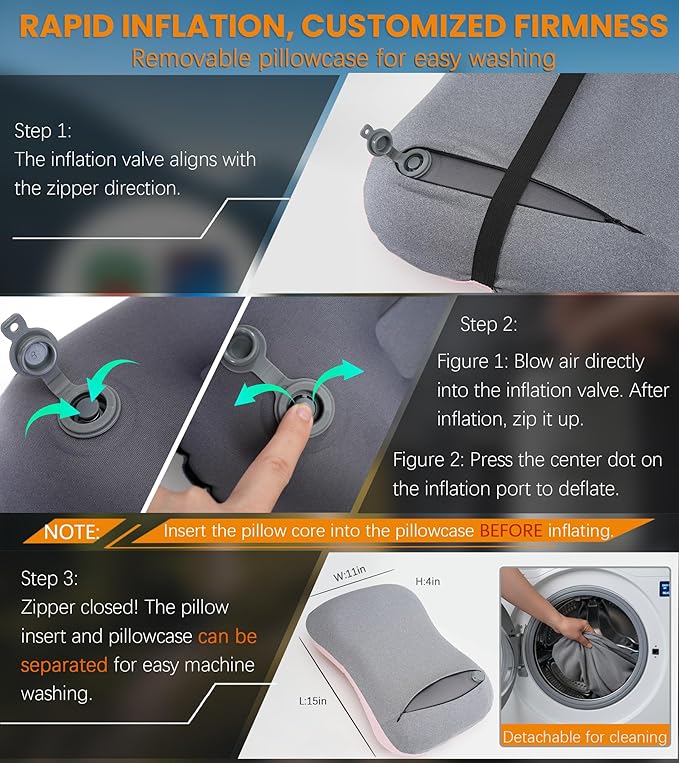 RAPID INFLATION, CUSTOMIZED FIRMNESS
Removable pillowcase for easy washing

Step 1:
The inflation valve aligns with the zipper direction.

Step 2:
Figure 1: Blow air directly into the inflation valve. After inflation, zip it up.

Figure 2: Press the center dot on the inflation port to deflate.

NOTE: Insert the pillow core into the pillowcase BEFORE inflating.

Step 3:
Zipper closed! The pillow insert and pillowcase can be separated for easy machine washing.

W:11in
H:4in
L:15in

Detachable for cleaning