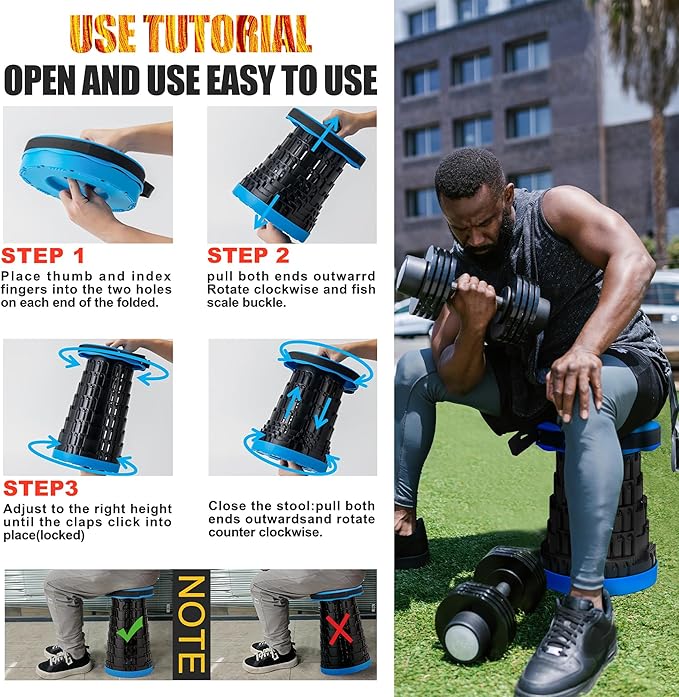 USE TUTORIAL

OPEN AND USE EASY TO USE

STEP 1

Place thumb and index fingers into the two holes on each end of the folded.

STEP 2

pull both ends outwarrd Rotate clockwise and fish scale buckle.

STEP3

Adjust to the right height until the claps click into place(locked)

Close the stool:pull both ends outwardsand rotate counter clockwise.

NOTE