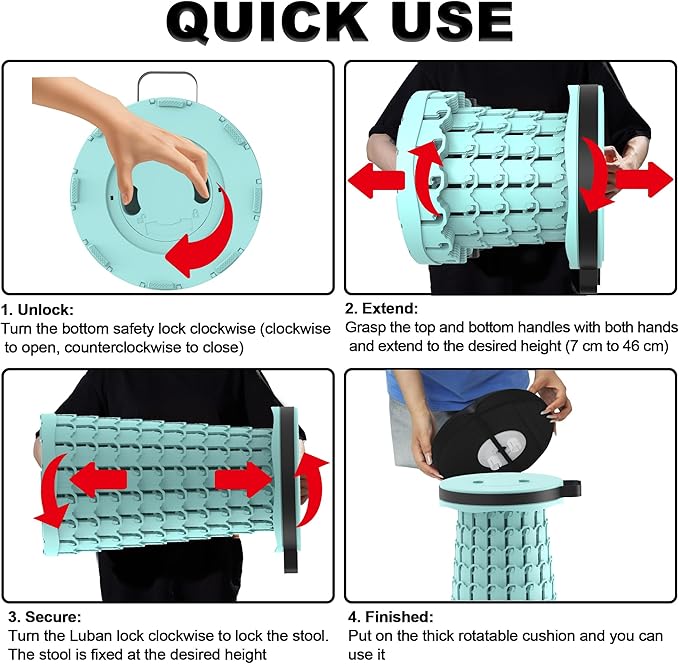 QUICK USE

1. Unlock:
Turn the bottom safety lock clockwise (clockwise to open, counterclockwise to close)

2. Extend:
Grasp the top and bottom handles with both hands and extend to the desired height (7 cm to 46 cm)

3. Secure:
Turn the Luban lock clockwise to lock the stool. The stool is fixed at the desired height

4. Finished:
Put on the thick rotatable cushion and you can use it