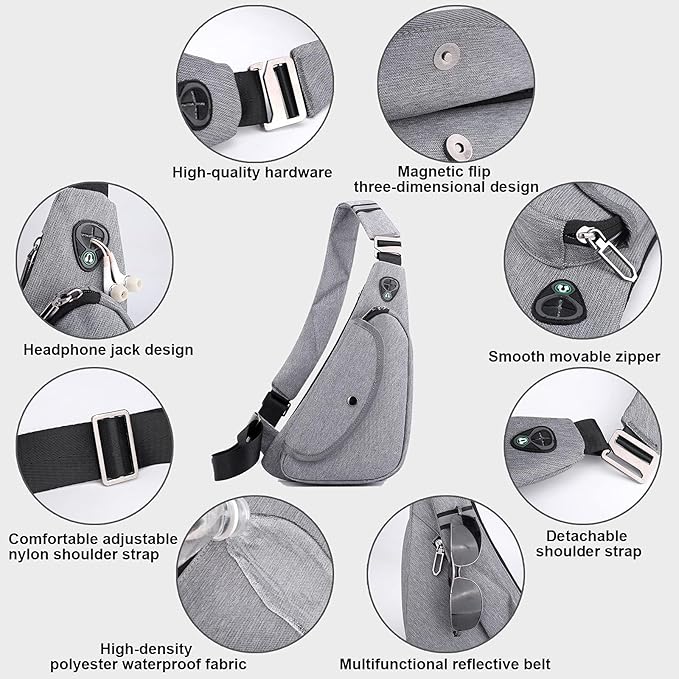 High-quality hardware

Magnetic flip
three-dimensional design

Headphone jack design

Smooth movable zipper

Comfortable adjustable
nylon shoulder strap

Detachable
shoulder strap

High-density
polyester waterproof fabric

Multifunctional reflective belt