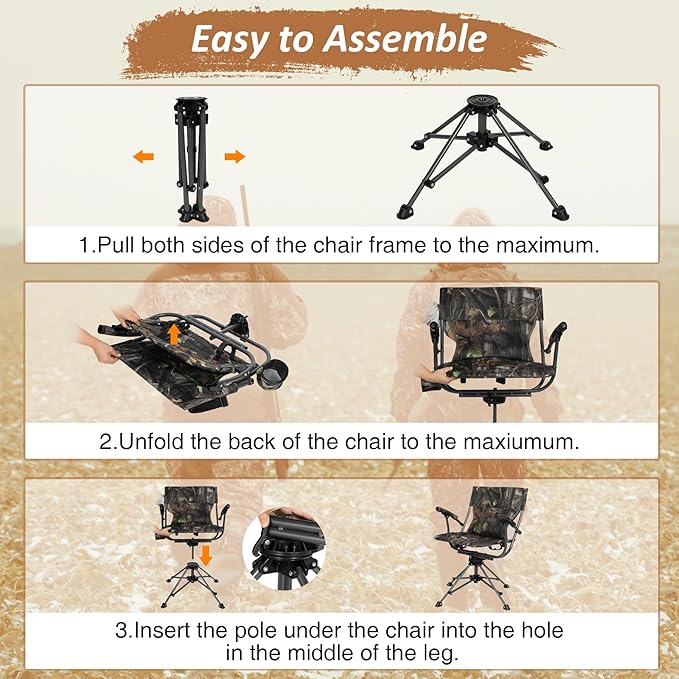 Easy to Assemble

1.Pull both sides of the chair frame to the maximum.

2.Unfold the back of the chair to the maxiumum.

3.Insert the pole under the chair into the hole in the middle of the leg.