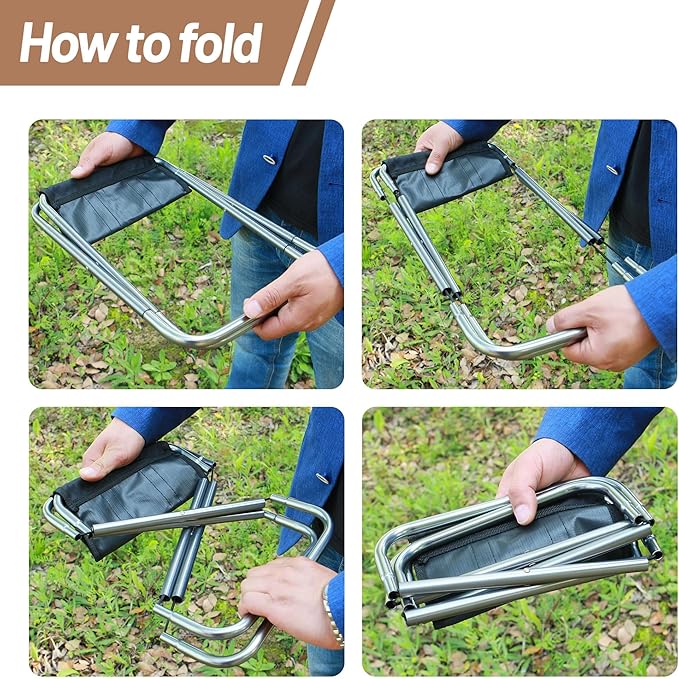 How to fold