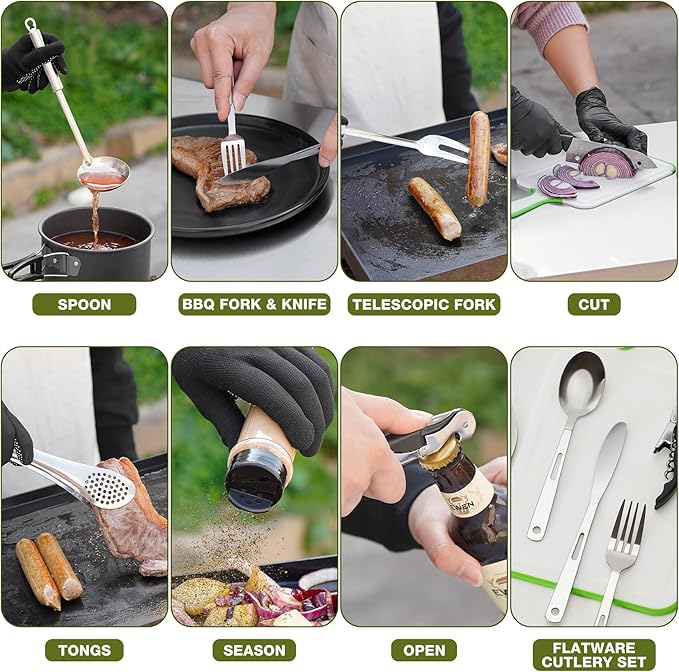 SPOON

BBQ FORK & KNIFE

TELESCOPIC FORK

CUT

TONGS

SEASON

OPEN

FLATWARE CUTLERY SET