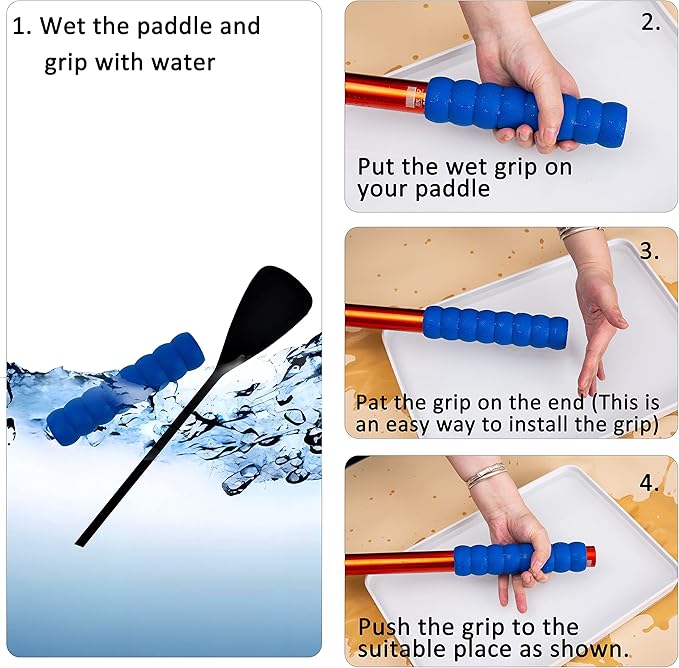 1. Wet the paddle and grip with water

2.

Put the wet grip on your paddle

3.

Pat the grip on the end (This is an easy way to install the grip)

4.

Push the grip to the suitable place as shown.