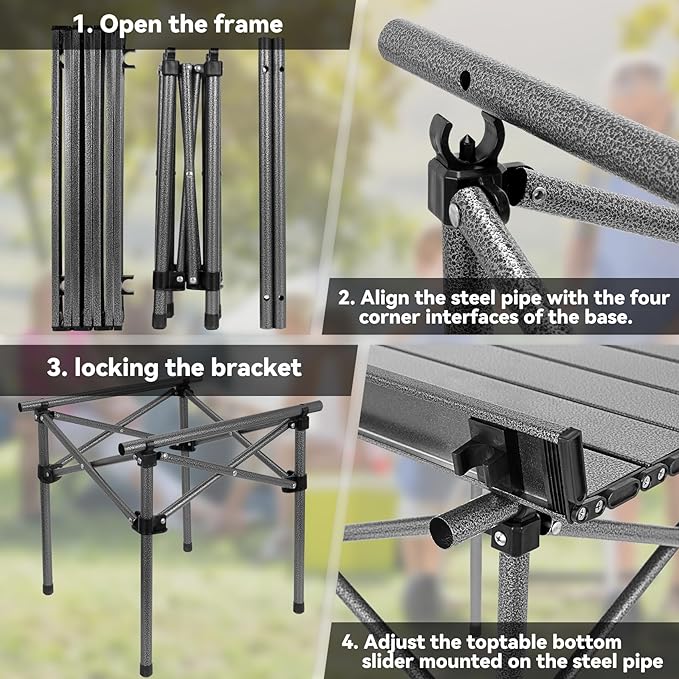 1. Open the frame

2. Align the steel pipe with the four corner interfaces of the base.

3. locking the bracket

4. Adjust the toptable bottom slider mounted on the steel pipe