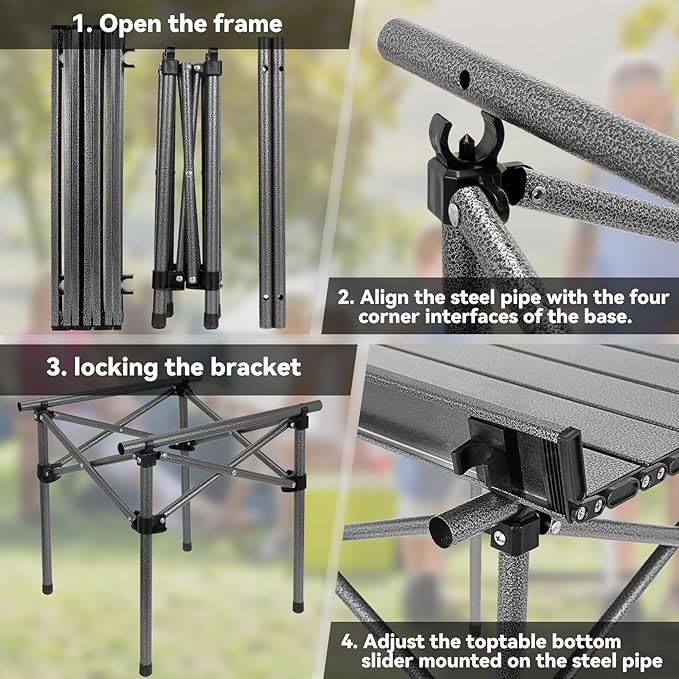 1. Open the frame

2. Align the steel pipe with the four corner interfaces of the base.

3. locking the bracket

4. Adjust the toptable bottom slider mounted on the steel pipe