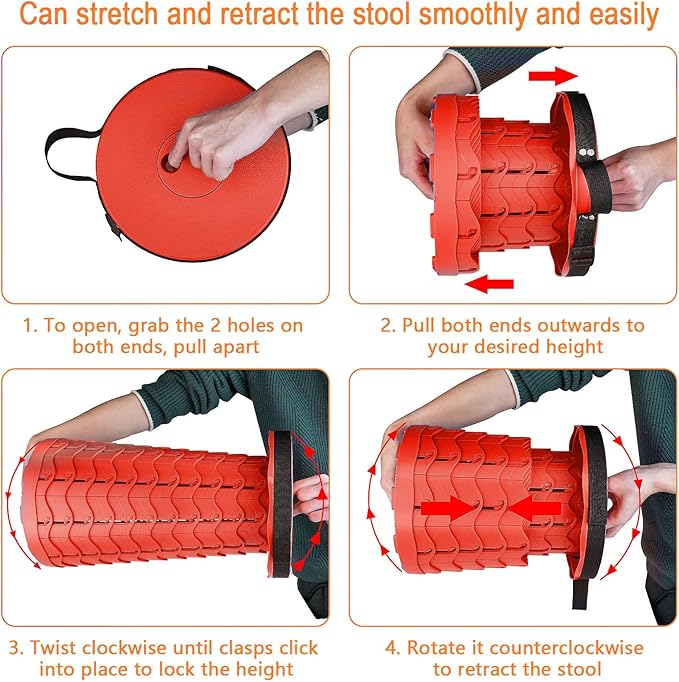 Can stretch and retract the stool smoothly and easily

1. To open, grab the 2 holes on both ends, pull apart

2. Pull both ends outwards to your desired height

3. Twist clockwise until clasps click into place to lock the height

4. Rotate it counterclockwise to retract the stool