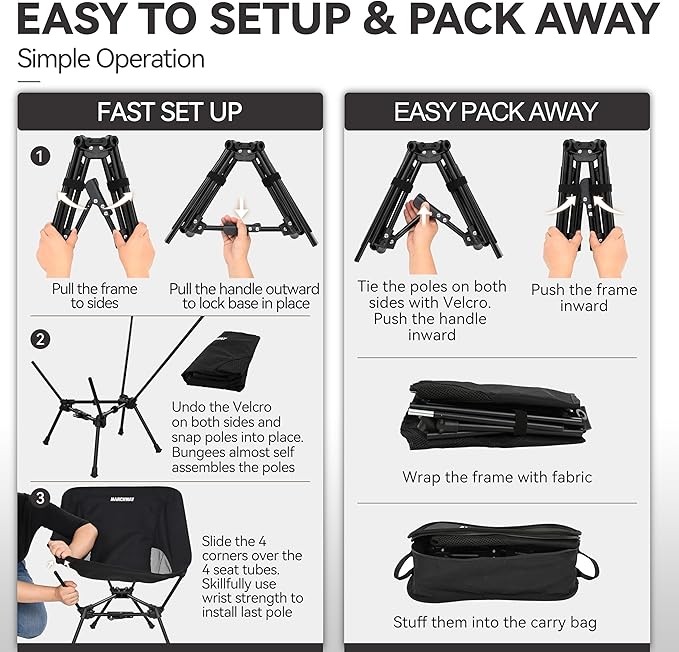 EASY TO SETUP & PACK AWAY

Simple Operation

FAST SET UP

1

Pull the frame to sides

Pull the handle outward to lock base in place

2

Undo the Velcro on both sides and snap poles into place. Bungees almost self assembles the poles

3

MARCHWAY

Slide the 4 corners over the 4 seat tubes. Skillfully use wrist strength to install last pole

EASY PACK AWAY

Tie the poles on both sides with Velcro. Push the handle inward

Push the frame inward

Wrap the frame with fabric

Stuff them into the carry bag