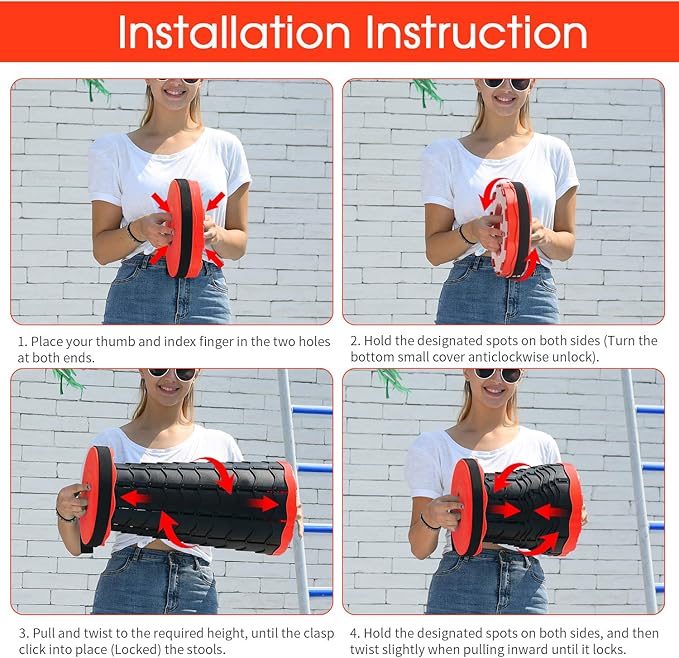 Installation Instruction

1. Place your thumb and index finger in the two holes at both ends.

2. Hold the designated spots on both sides (Turn the bottom small cover anticlockwise unlock).

3. Pull and twist to the required height, until the clasp click into place (Locked) the stools.

4. Hold the designated spots on both sides, and then twist slightly when pulling inward until it locks.