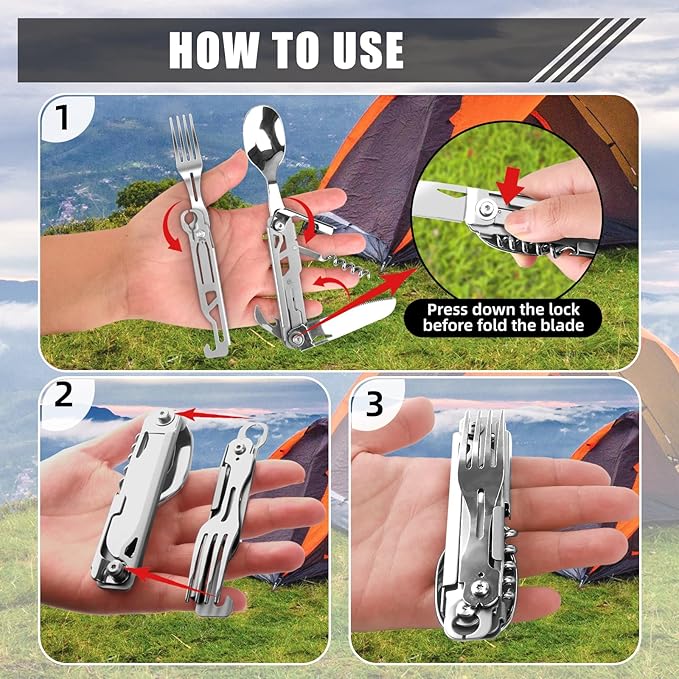 HOW TO USE

1

Press down the lock before fold the blade

2

3