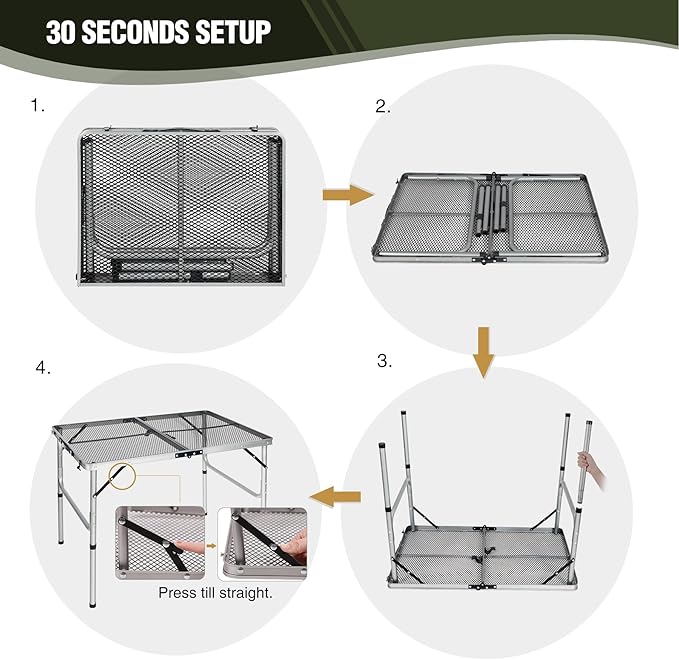 30 SECONDS SETUP

1.

2.

3.

4.

Press till straight.