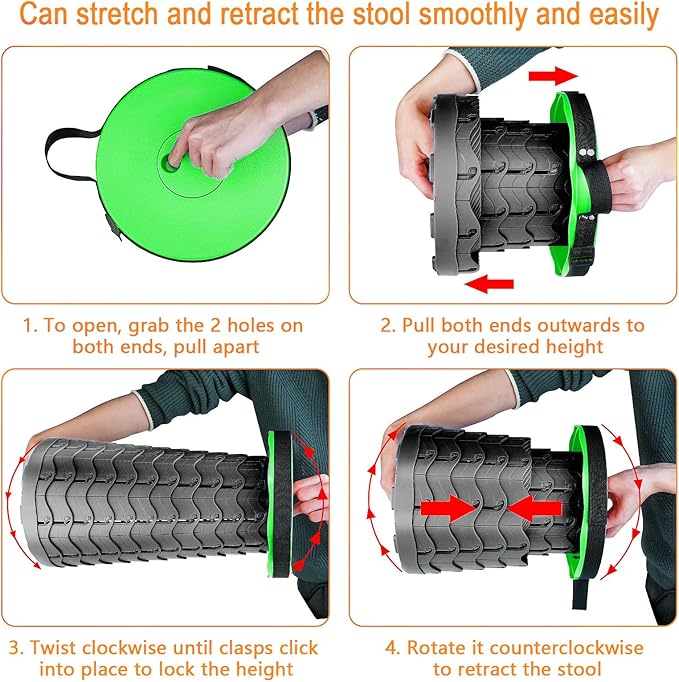 Can stretch and retract the stool smoothly and easily

1. To open, grab the 2 holes on both ends, pull apart

2. Pull both ends outwards to your desired height

3. Twist clockwise until clasps click into place to lock the height

4. Rotate it counterclockwise to retract the stool