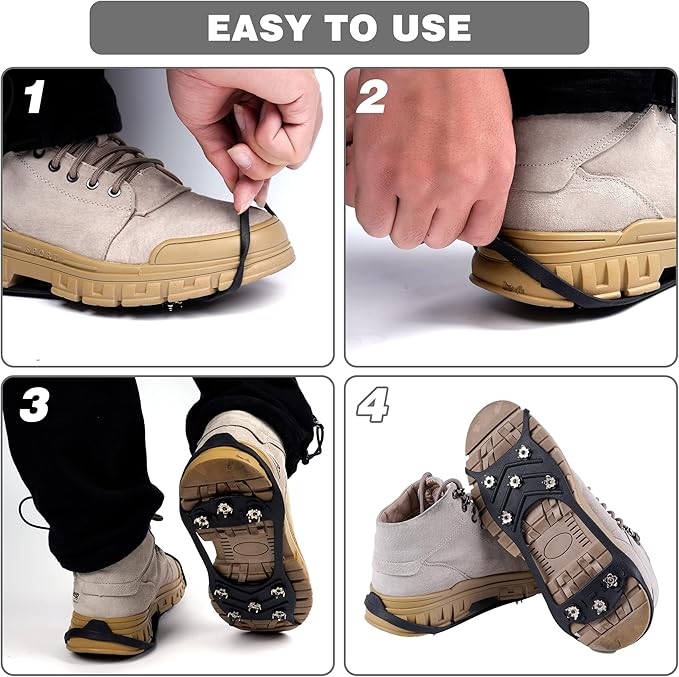 EASY TO USE

1

SPORT

2

3

4