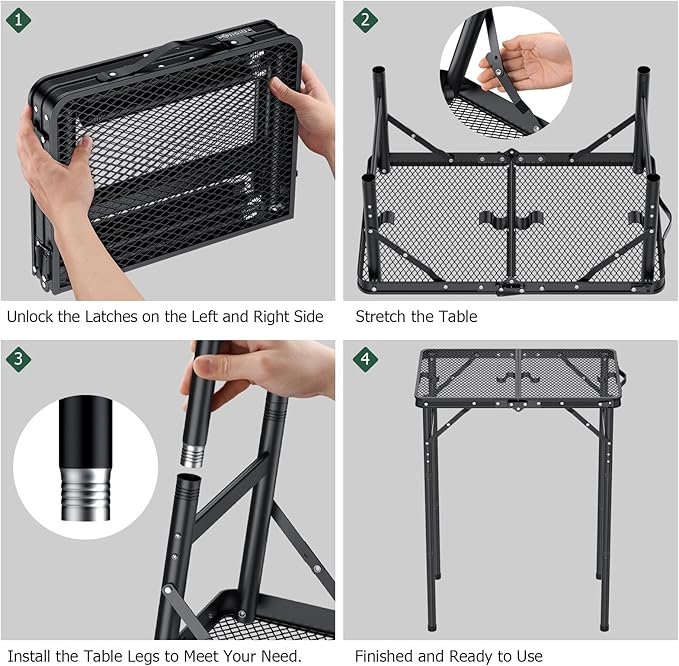 1

Unlock the Latches on the Left and Right Side

2

Stretch the Table

3

Install the Table Legs to Meet Your Need.

4

Finished and Ready to Use