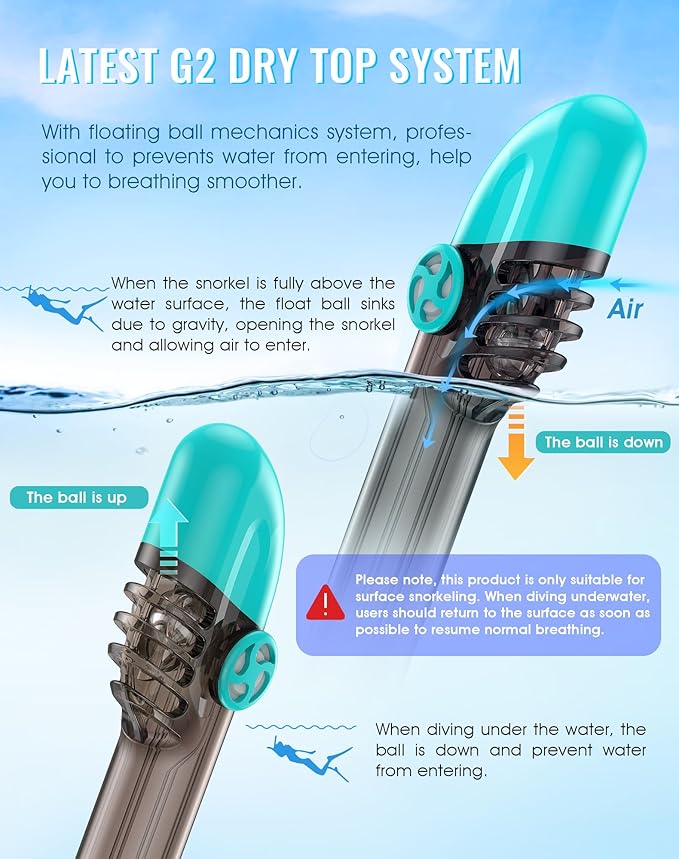 LATEST G2 DRY TOP SYSTEM

With floating ball mechanics system, professional to prevents water from entering, help you to breathing smoother.

When the snorkel is fully above the water surface, the float ball sinks due to gravity, opening the snorkel and allowing air to enter.

Air

The ball is down

The ball is up

Please note, this product is only suitable for surface snorkeling. When diving underwater, users should return to the surface as soon as possible to resume normal breathing.

When diving under the water, the ball is down and prevent water from entering.