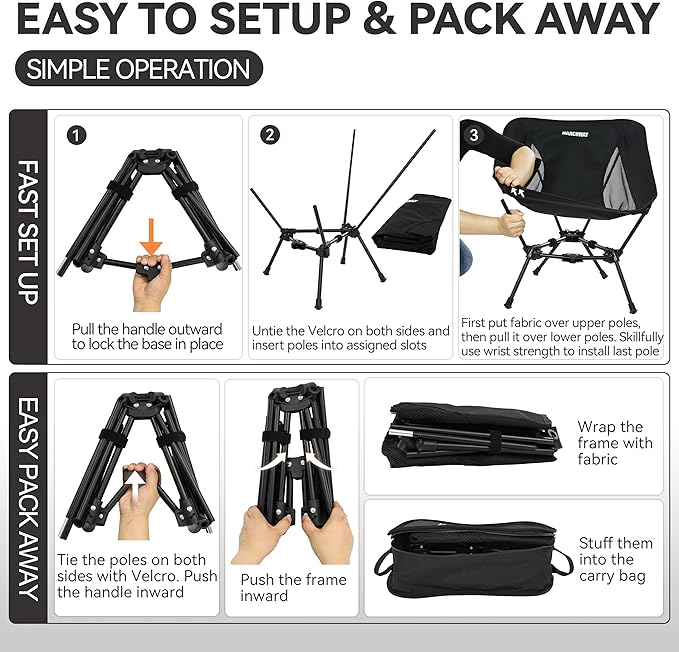 EASY TO SETUP & PACK AWAY

SIMPLE OPERATION

FAST SET UP

1

Pull the handle outward to lock the base in place

2

Untie the Velcro on both sides and insert poles into assigned slots

3

MARCHWAY

First put fabric over upper poles, then pull it over lower poles. Skillfully use wrist strength to install last pole

EASY PACK AWAY

Tie the poles on both sides with Velcro. Push the handle inward

Push the frame inward

Wrap the frame with fabric

Stuff them into the carry bag